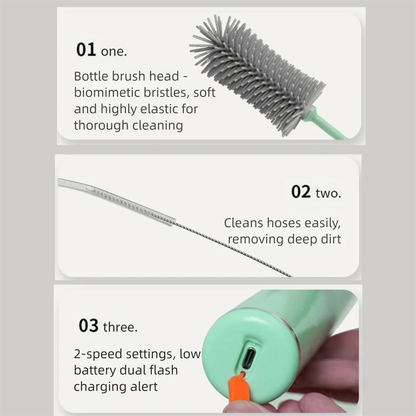 01 one.

Bottle brush head - biomimetic bristles, soft and highly elastic for thorough cleaning

02 two.

Cleans hoses easily, removing deep dirt

03 three.

2-speed settings, low battery dual flash charging alert