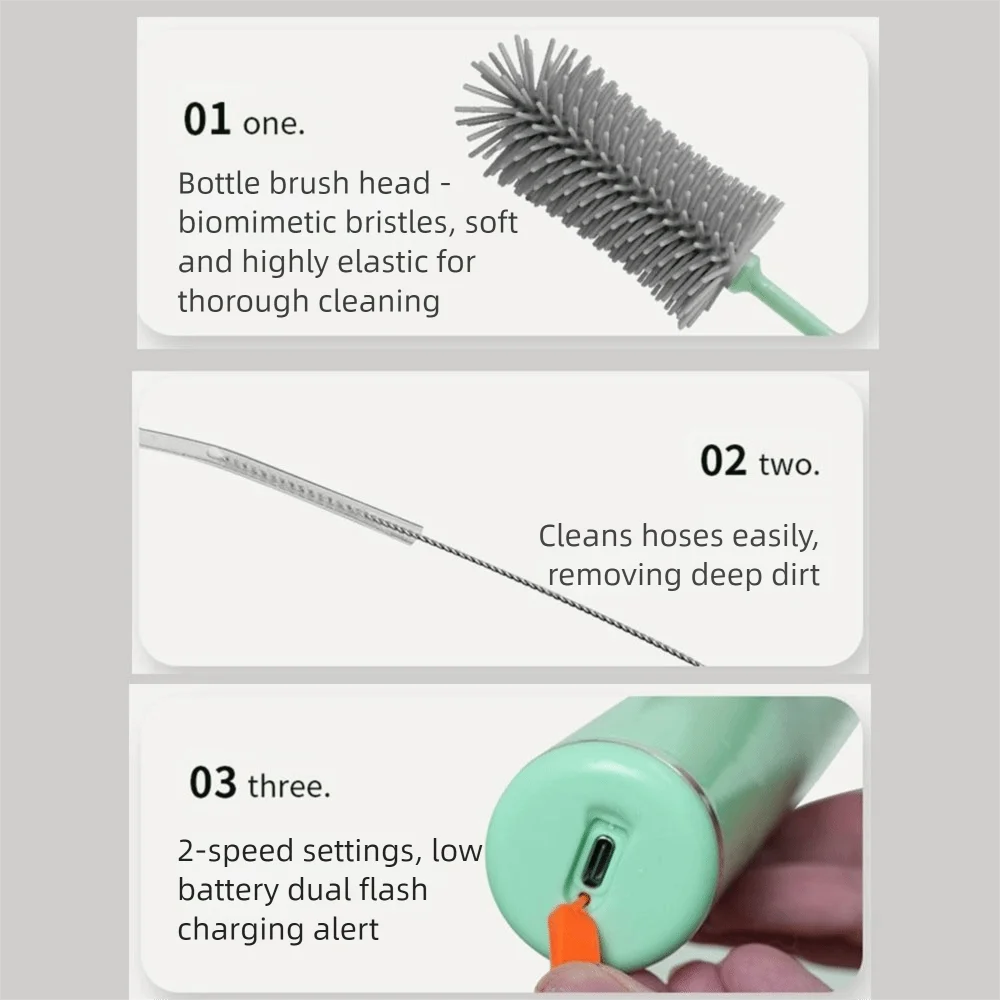 01 one.

Bottle brush head - biomimetic bristles, soft and highly elastic for thorough cleaning

02 two.

Cleans hoses easily, removing deep dirt

03 three.

2-speed settings, low battery dual flash charging alert